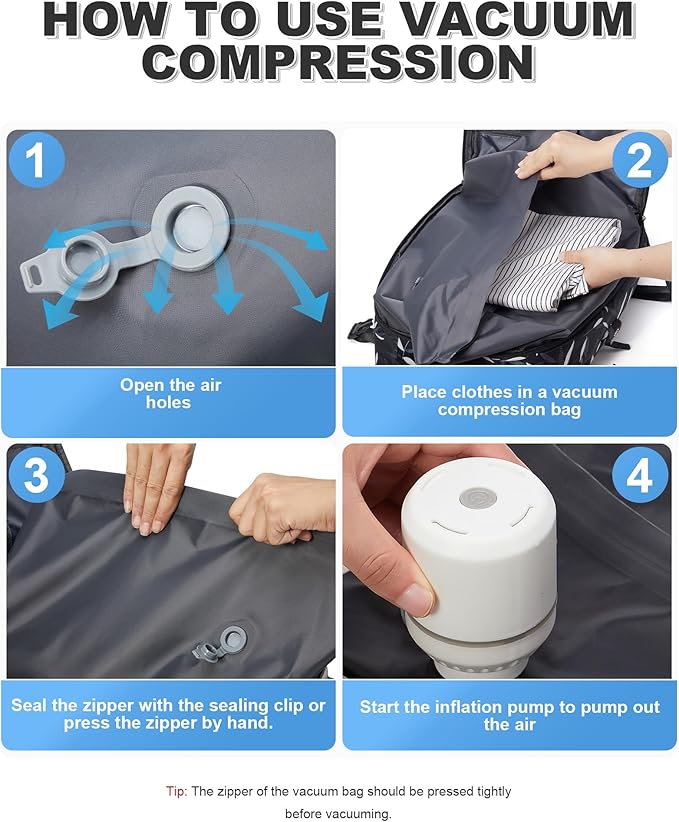 HOW TO USE VACUUM COMPRESSION

1

Open the air holes

2

Place clothes in a vacuum compression bag

3

Seal the zipper with the sealing clip or press the zipper by hand.

4

Start the inflation pump to pump out the air

Tip: The zipper of the vacuum bag should be pressed tightly before vacuuming.