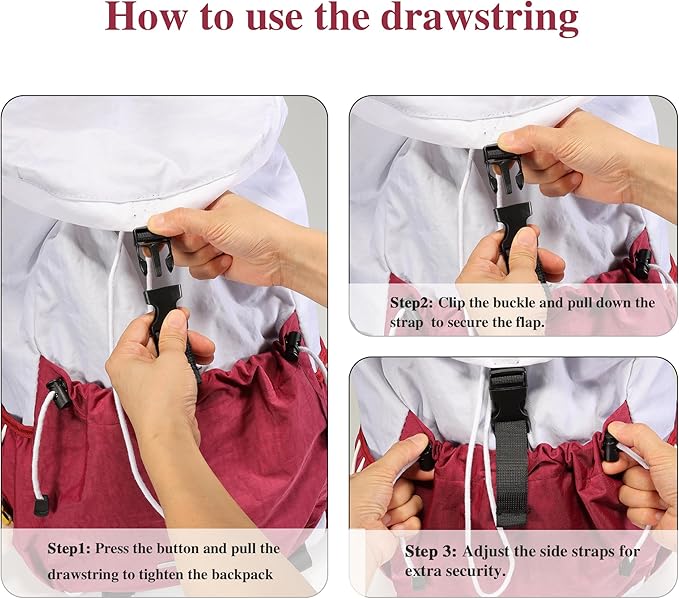 How to use the drawstring

Step1: Press the button and pull the drawstring to tighten the backpack

Step2: Clip the buckle and pull down the strap to secure the flap.

Step 3: Adjust the side straps for extra security.