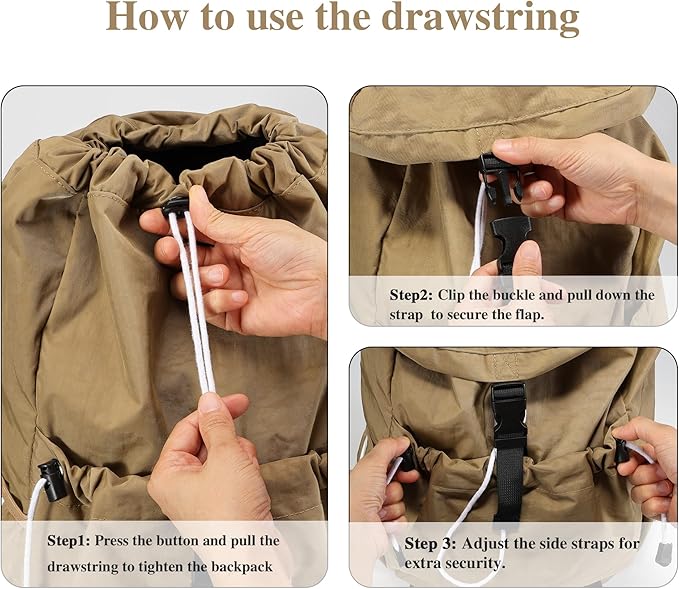 How to use the drawstring

Step1: Press the button and pull the drawstring to tighten the backpack

Step2: Clip the buckle and pull down the strap to secure the flap.

Step 3: Adjust the side straps for extra security.