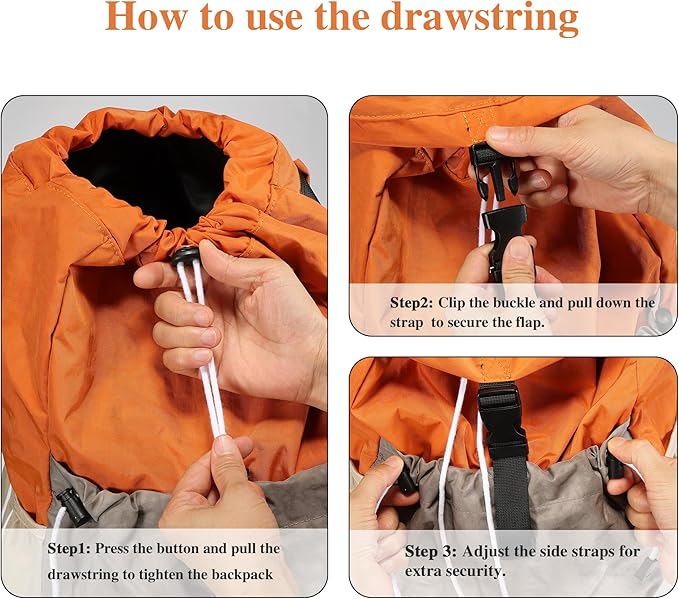 How to use the drawstring

Step1: Press the button and pull the drawstring to tighten the backpack

Step2: Clip the buckle and pull down the strap to secure the flap.

Step 3: Adjust the side straps for extra security.